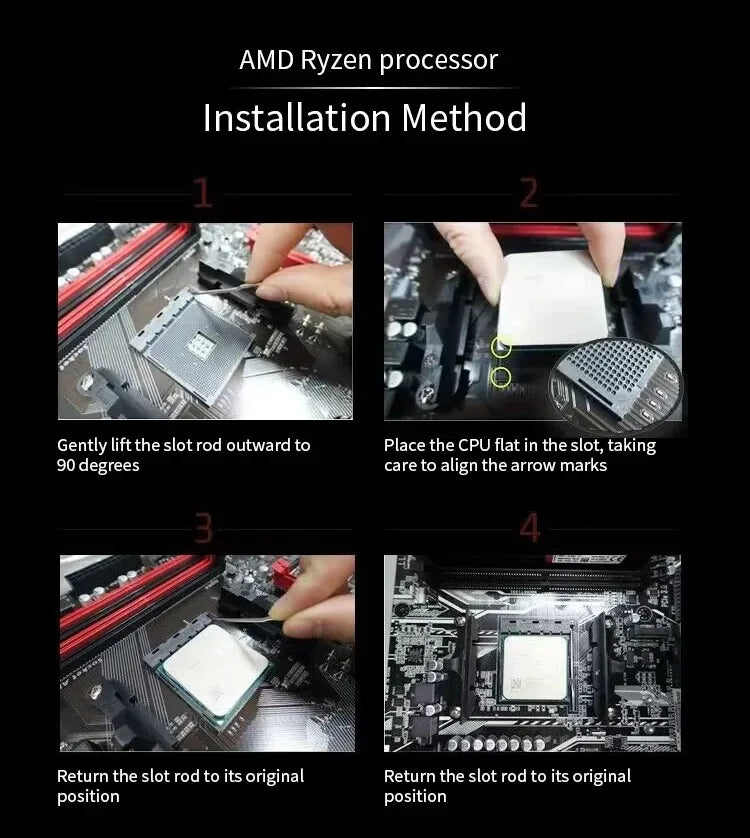 AMD Ryzen processor

Installation Method

1

Gently lift the slot rod outward to 90 degrees

2

Place the CPU flat in the slot, taking care to align the arrow marks

3

Return the slot rod to its original position

4

Return the slot rod to its original position